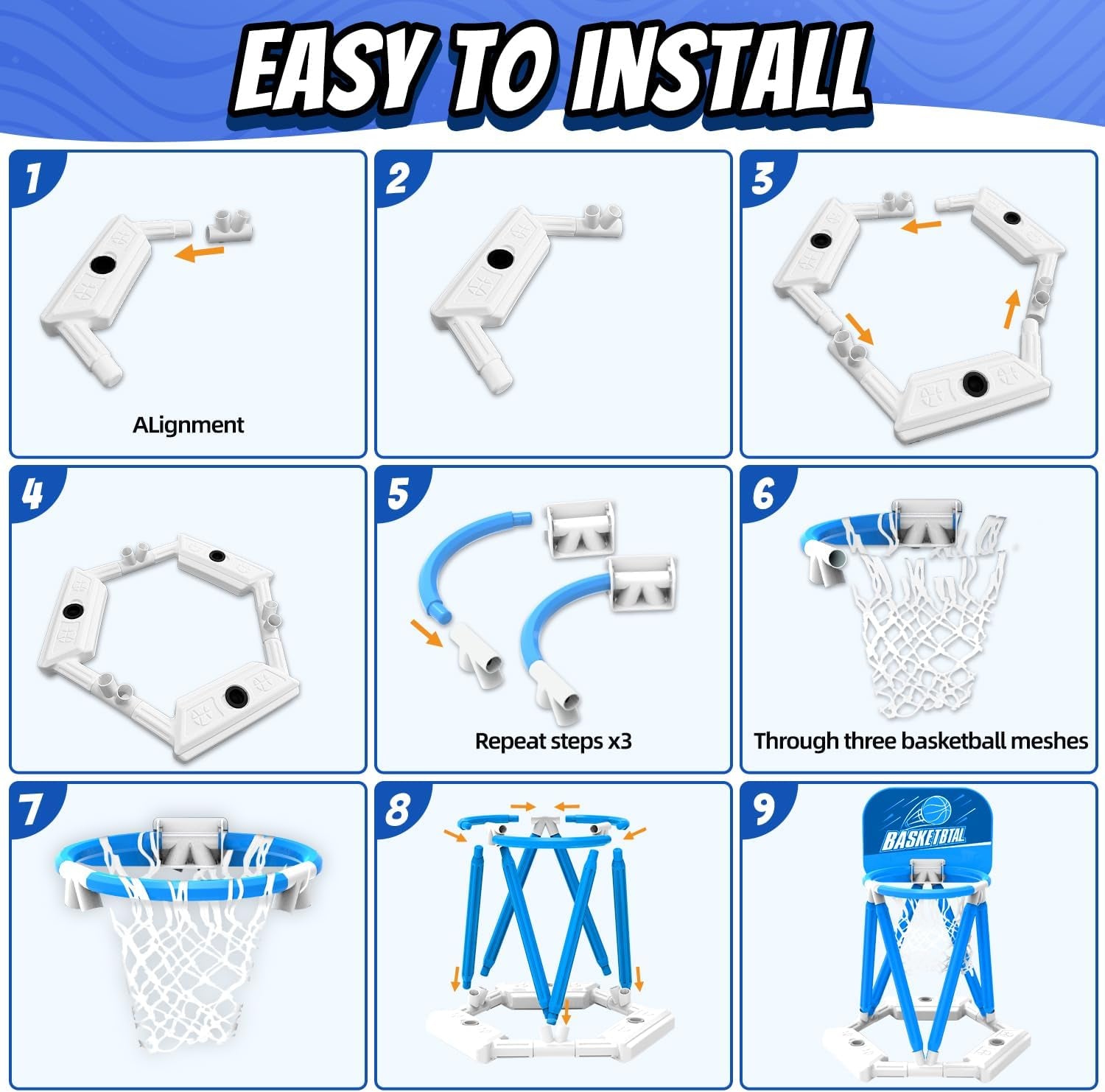 EASY TO INSTALL

1

ALignment

2

3

4

5

Repeat steps x3

6

Through three basketball meshes

7

8

9

BASKETBTAL