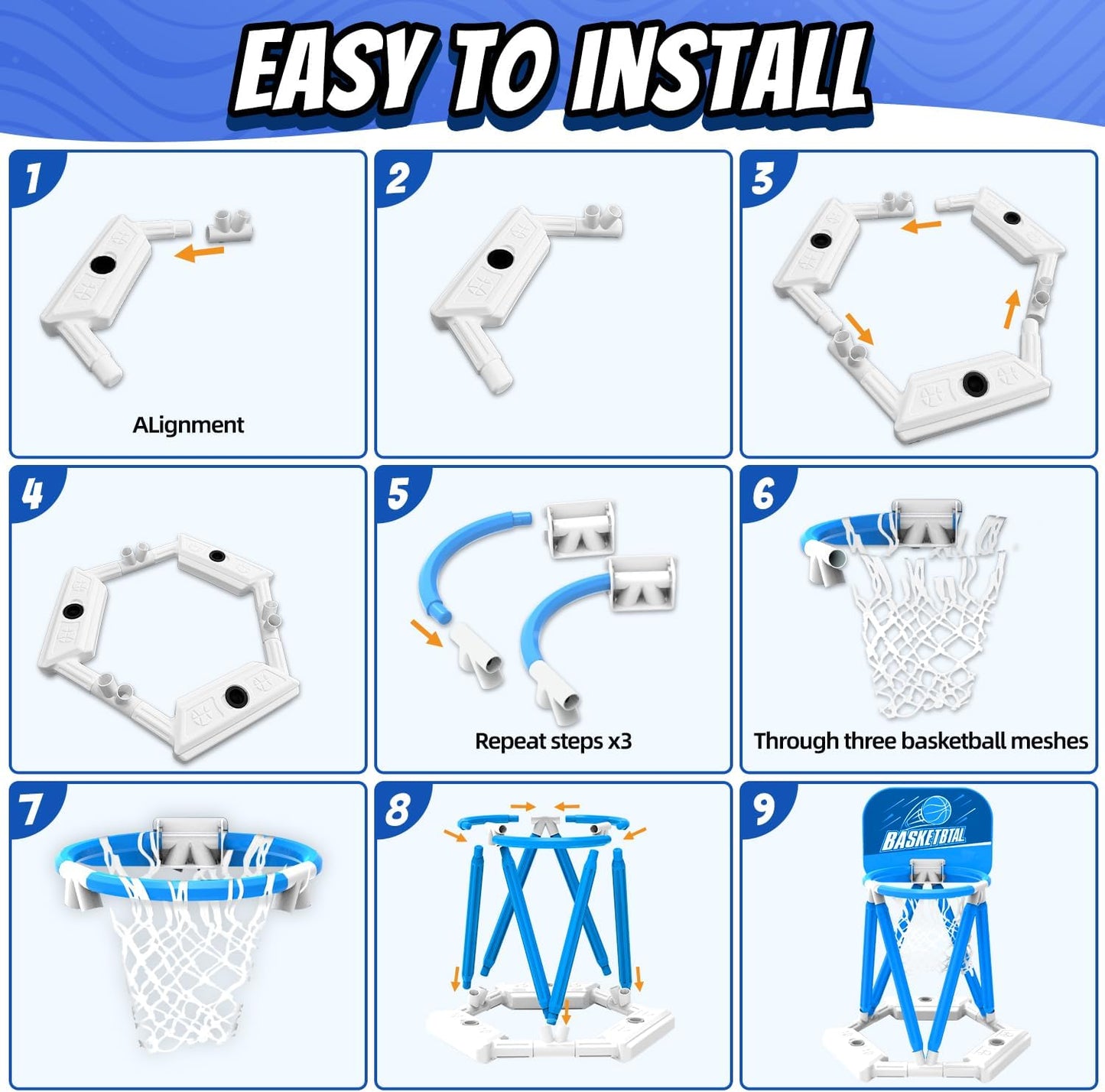 EASY TO INSTALL

1

ALignment

2

3

4

5

Repeat steps x3

6

Through three basketball meshes

7

8

9

BASKETBTAL